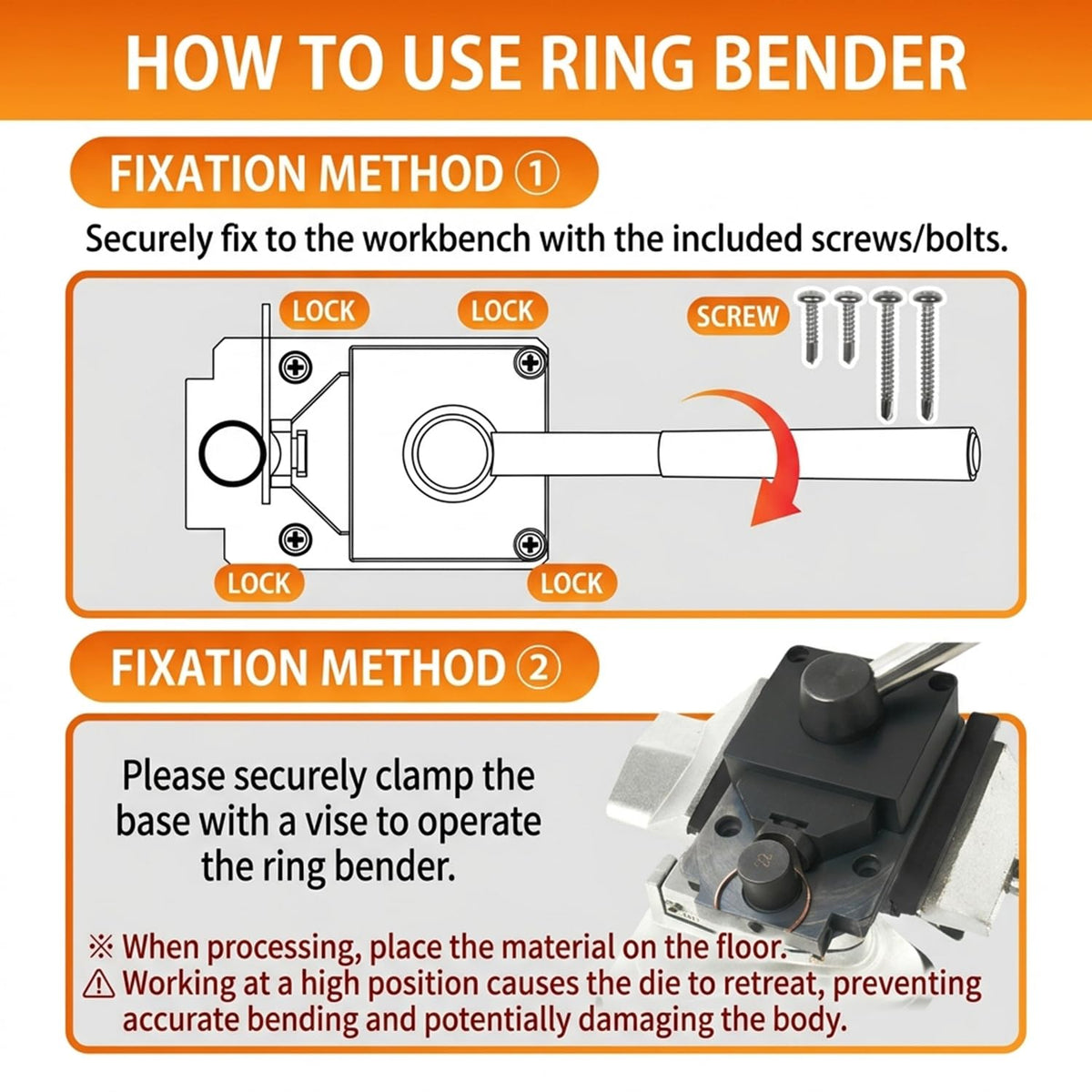 HOW TO USE RING BENDER

FIXATION METHOD ①

Securely fix to the workbench with the included screws/bolts.

LOCK
LOCK
SCREW
LOCK
LOCK

FIXATION METHOD ②

Please securely clamp the base with a vise to operate the ring bender.

※ When processing, place the material on the floor.
⚠ Working at a high position causes the die to retreat, preventing accurate bending and potentially damaging the body.